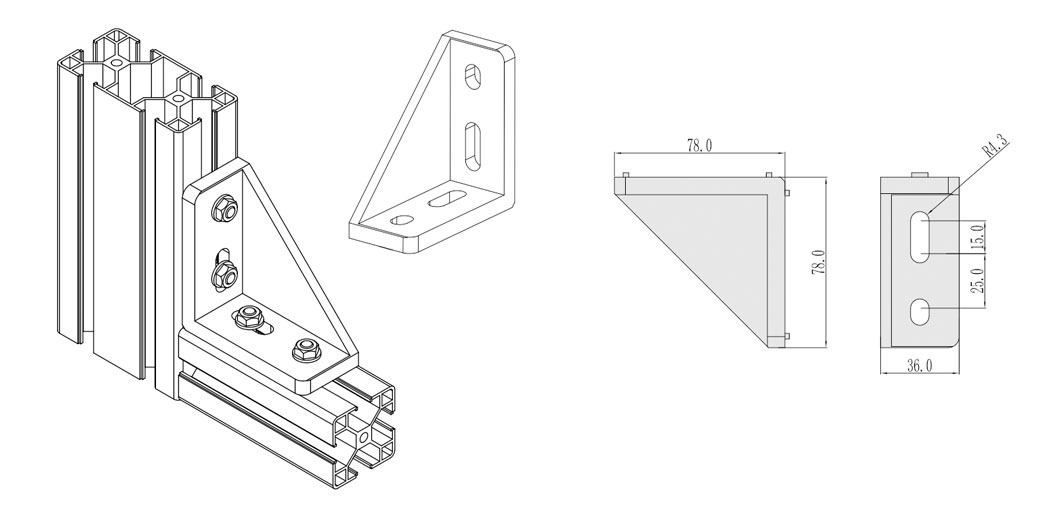 78.0
78.0
R4.3
15.0
25.0
36.0