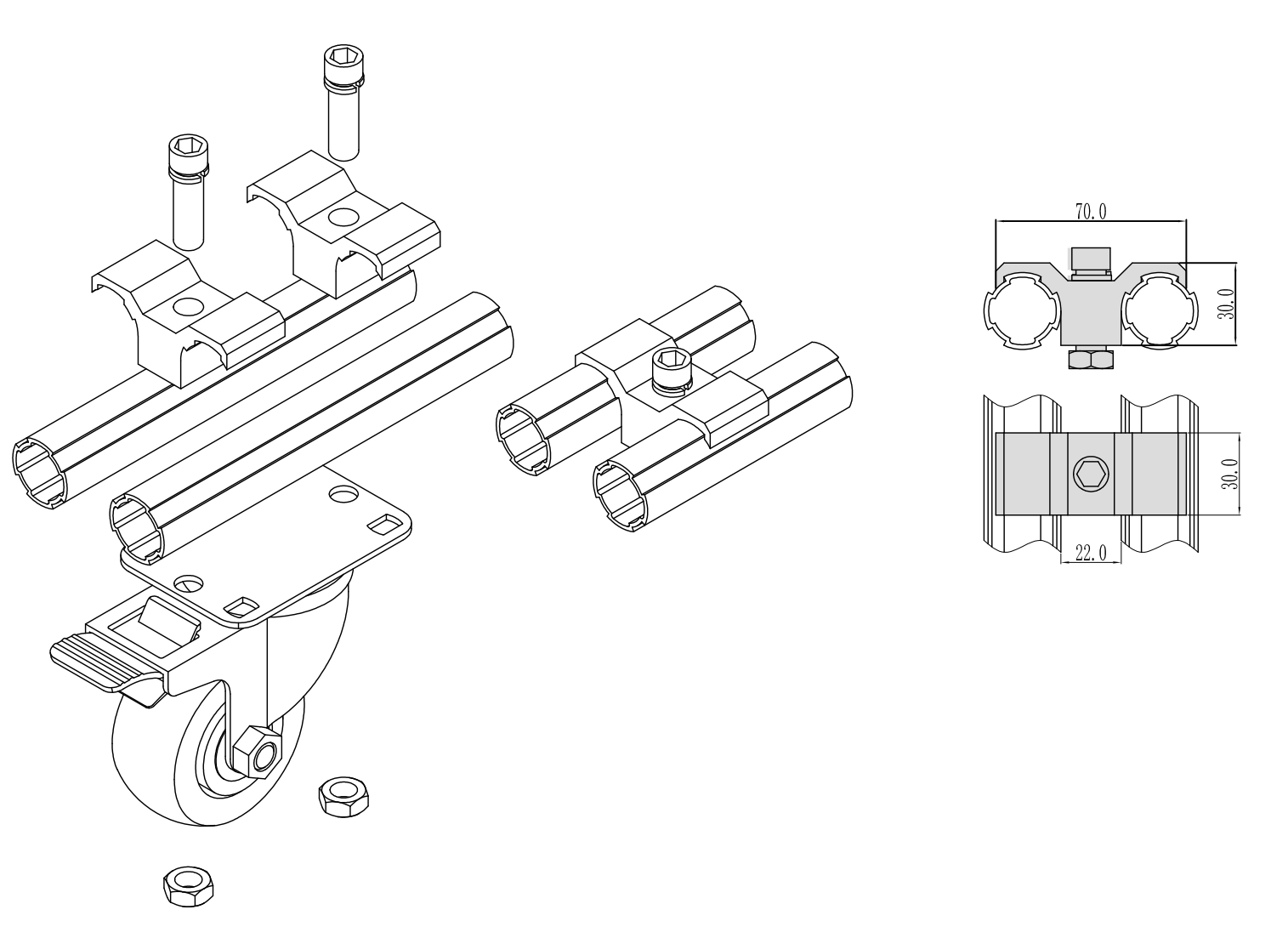 70.0

30.0

30.0

22.0