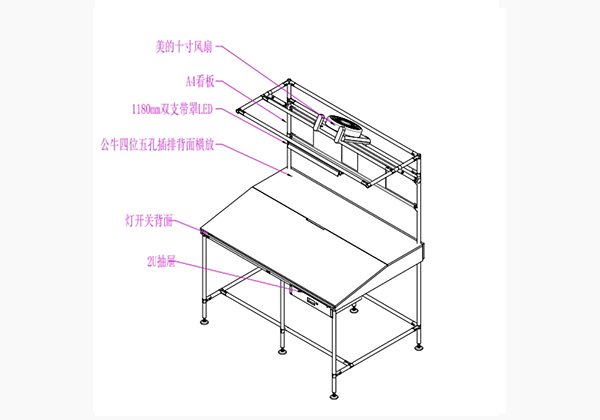 美的十寸风扇

A4看板

1180mm双支带罩LED

公牛四位五孔插排背面横放

灯开关背面

2U抽屉