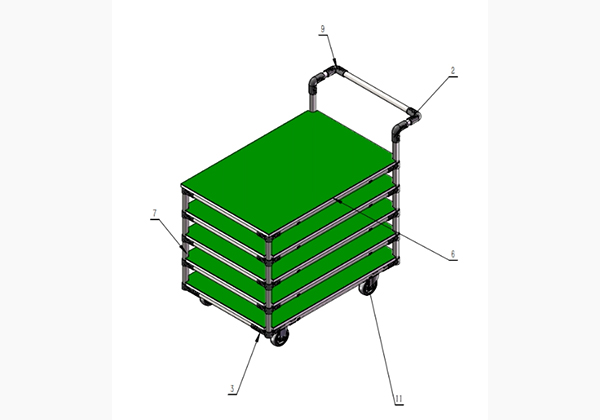 9
2
7
6
3
11